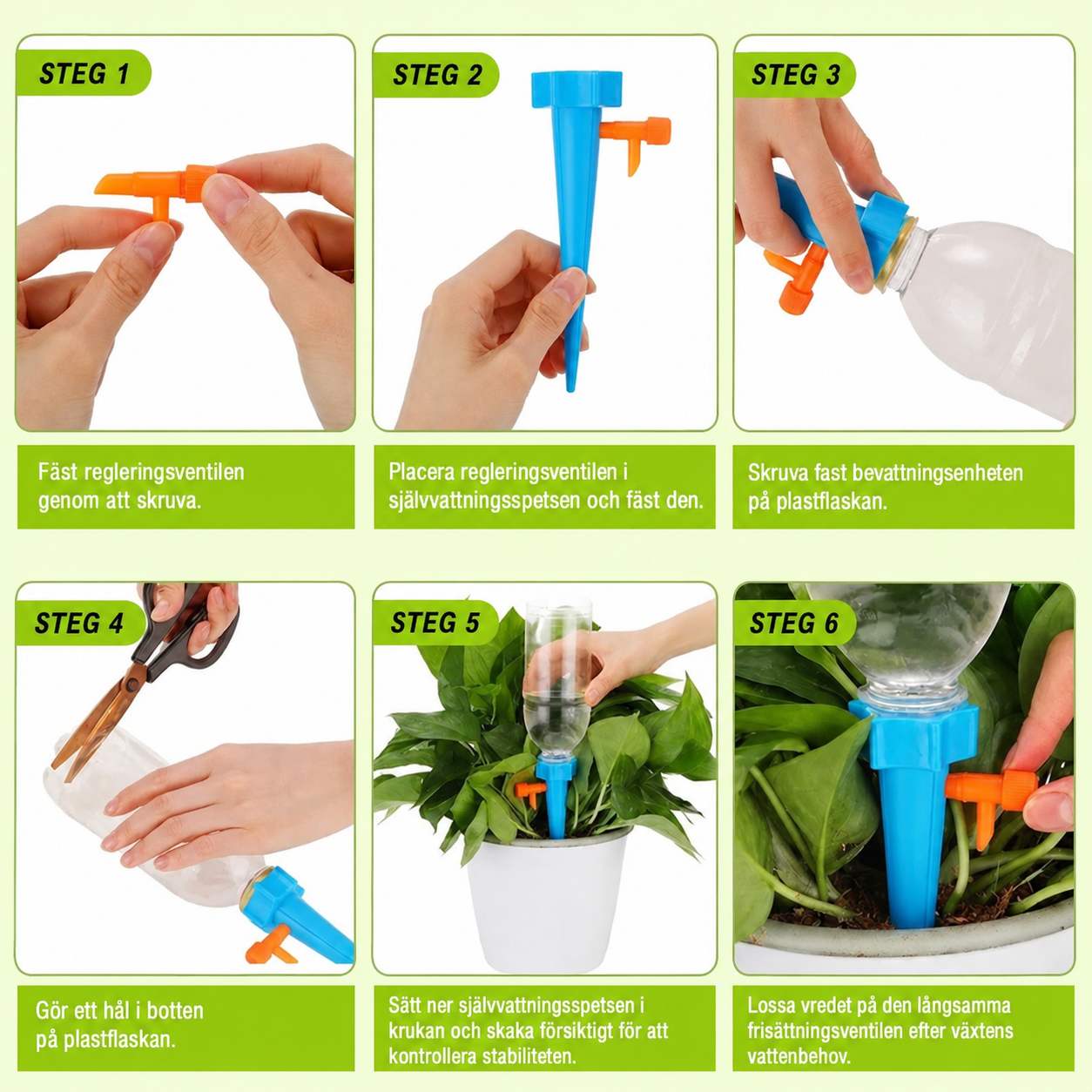 STEG 1

Fäst regleringsventilen genom att skruva.

STEG 2

Placera regleringsventilen i självvattningsspetsen och fäst den.

STEG 3

Skruva fast bevattningsenheten på plastflaskan.

STEG 4

Gör ett hål i botten på plastflaskan.

STEG 5

Sätt ner självvattningsspetsen i krukan och skaka försiktigt för att kontrollera stabiliteten.

STEG 6

Lossa vredet på den långsamma frisättningsventilen efter växtens vattenbehov.