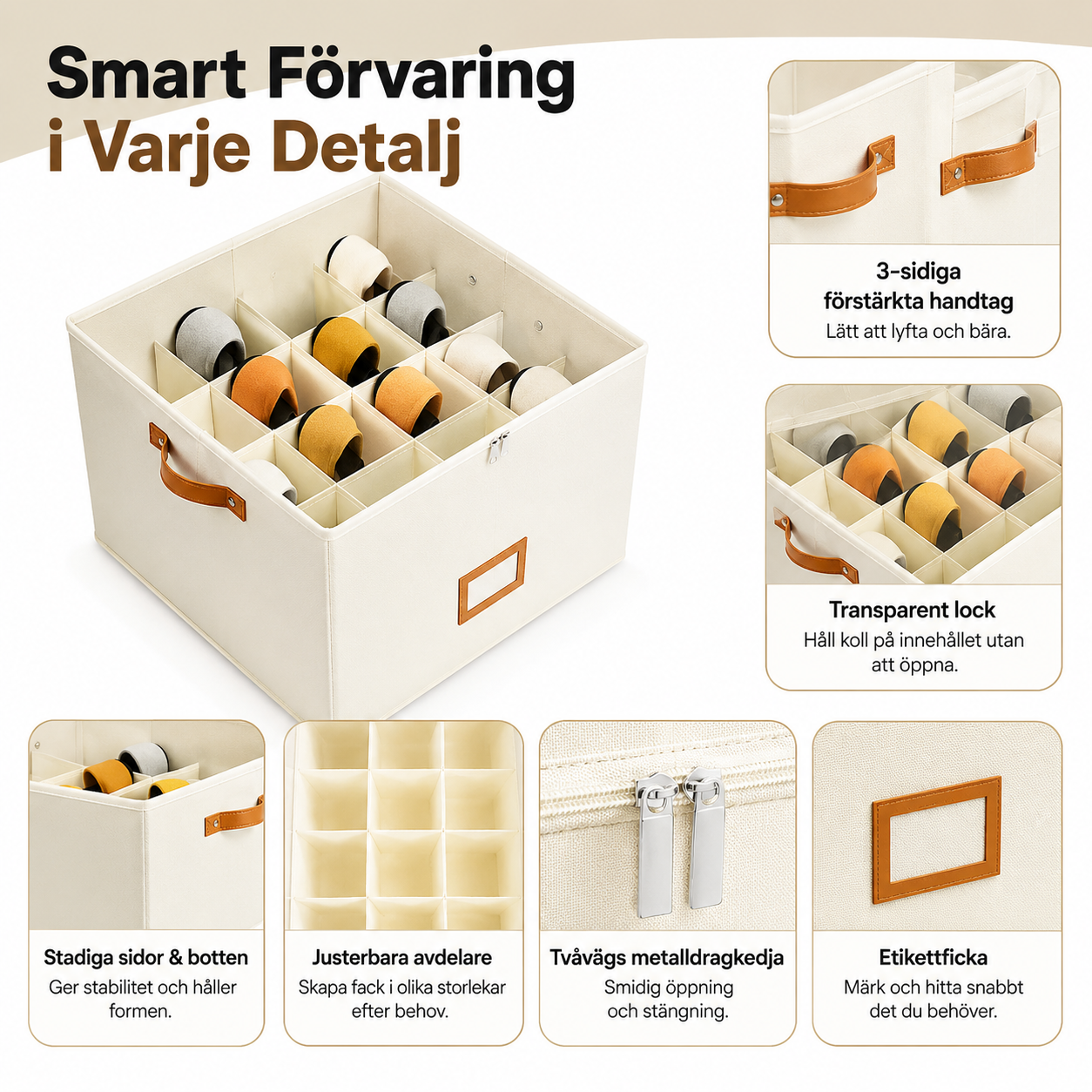 Smart Förvaring
i Varje Detalj

3-sidiga förstärkta handtag
Lätt att lyfta och bära.

Transparent lock
Håll koll på innehållet utan att öppna.

Stadiga sidor & botten
Ger stabilitet och håller formen.

Justerbara avdelare
Skapa fack i olika storlekar efter behov.

Tvåvägs metalldragkedja
Smidig öppning och stängning.

Etikettficka
Märk och hitta snabbt det du behöver.